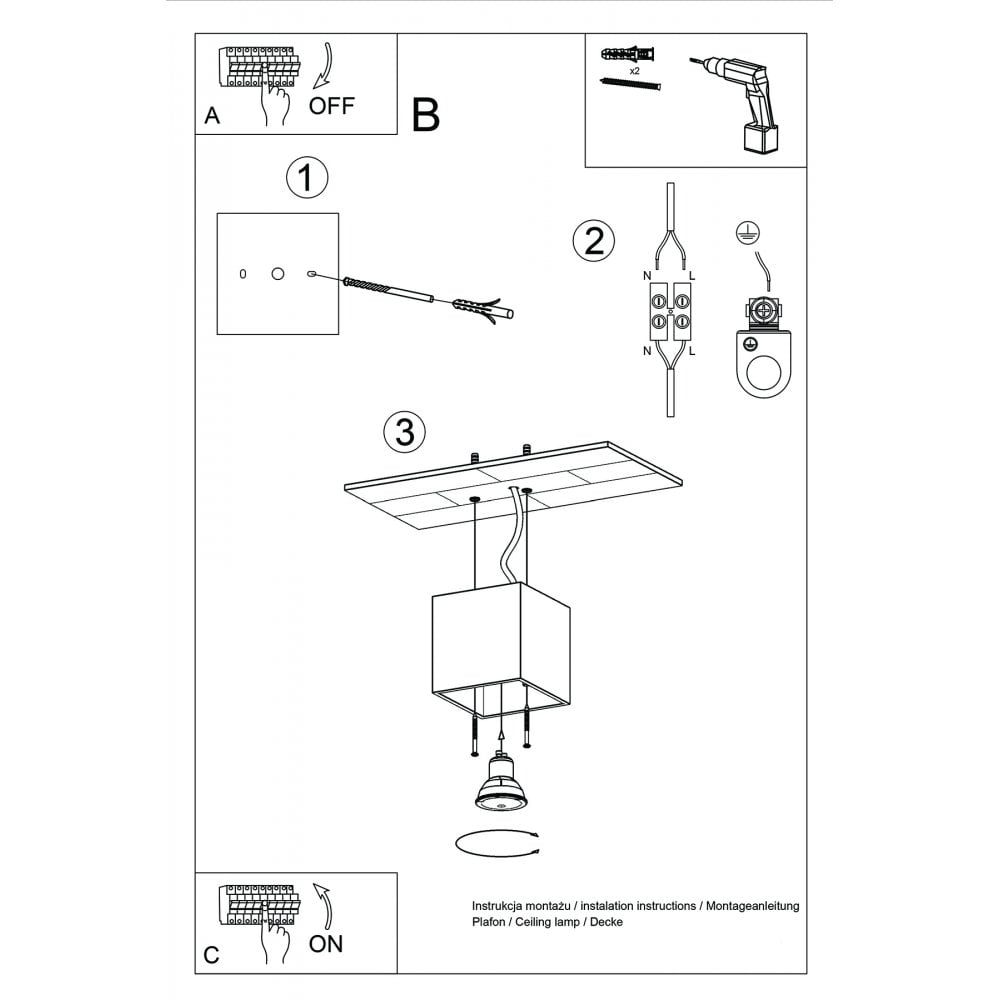 A
OFF
B
x2
1
0
2
N L
N L
3
C
ON
Instrukcja montażu / instalation instructions / Montageanleitung
Plafon / Ceiling lamp / Decke