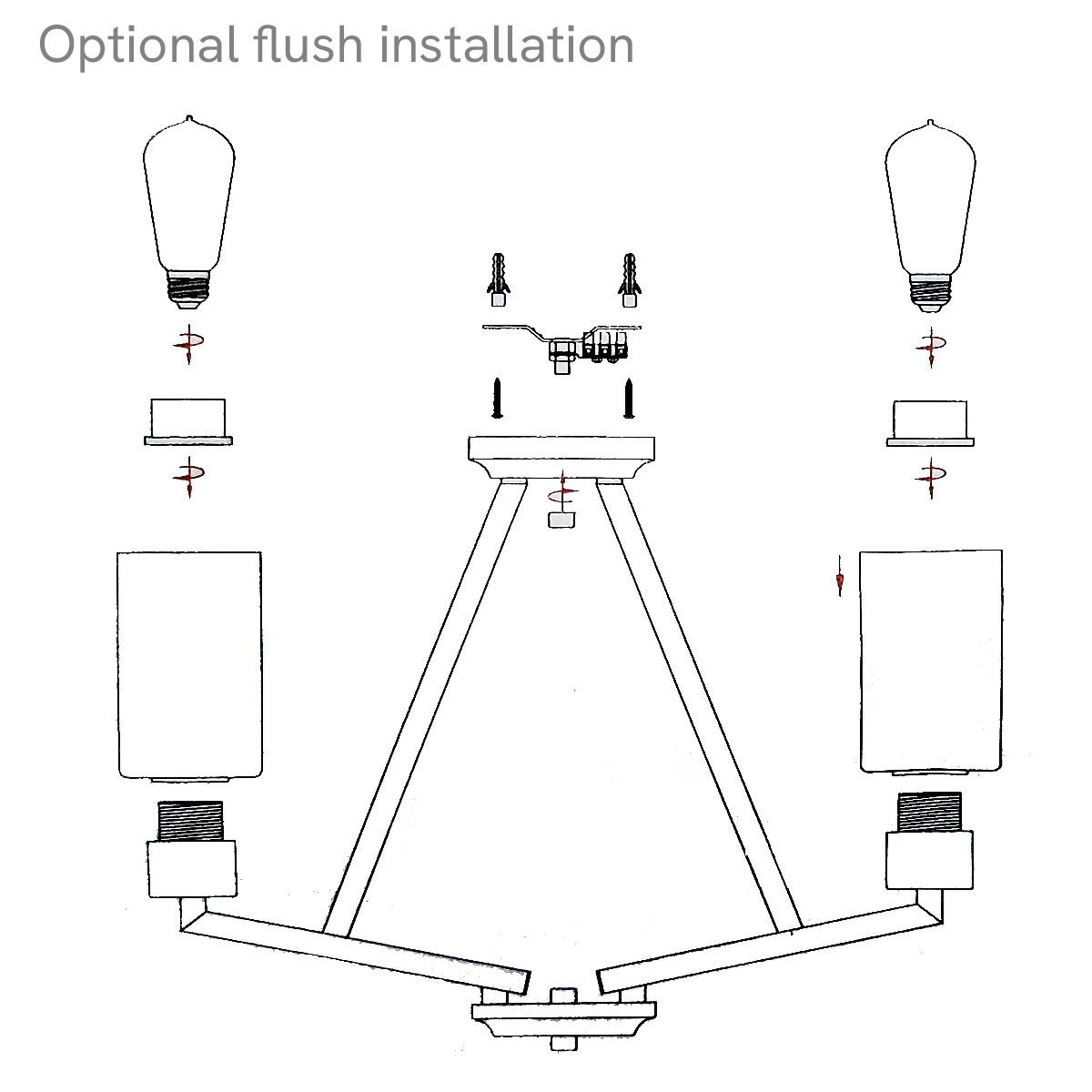 Optional flush installation