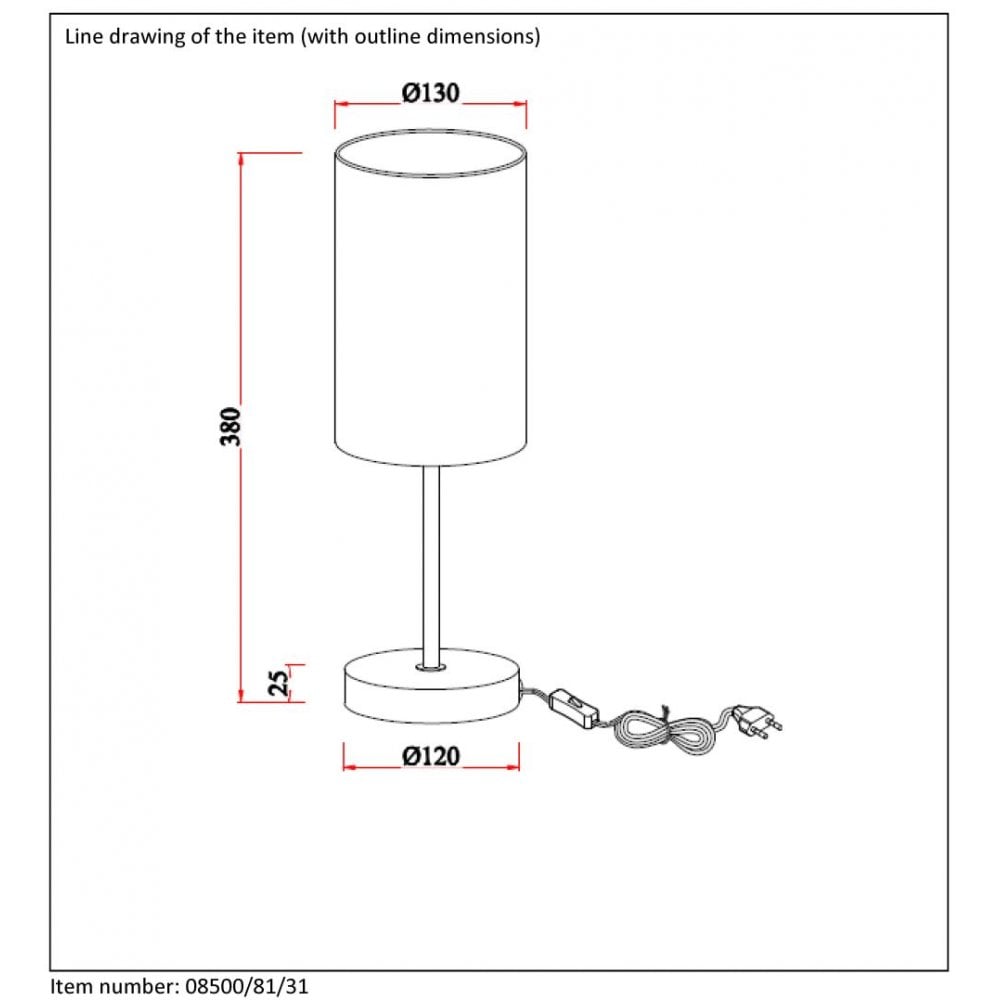 Line drawing of the item (with outline dimensions)

Ø130

380

25

Ø120

Item number: 08500/81/31