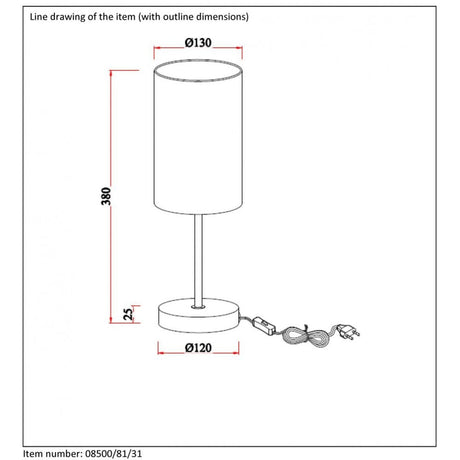 Line drawing of the item (with outline dimensions)

Ø130

380

25

Ø120

Item number: 08500/81/31