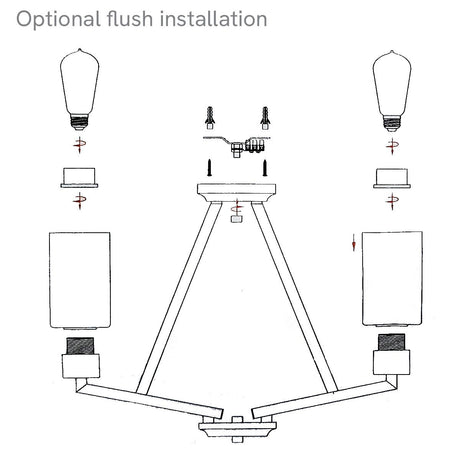 Optional flush installation